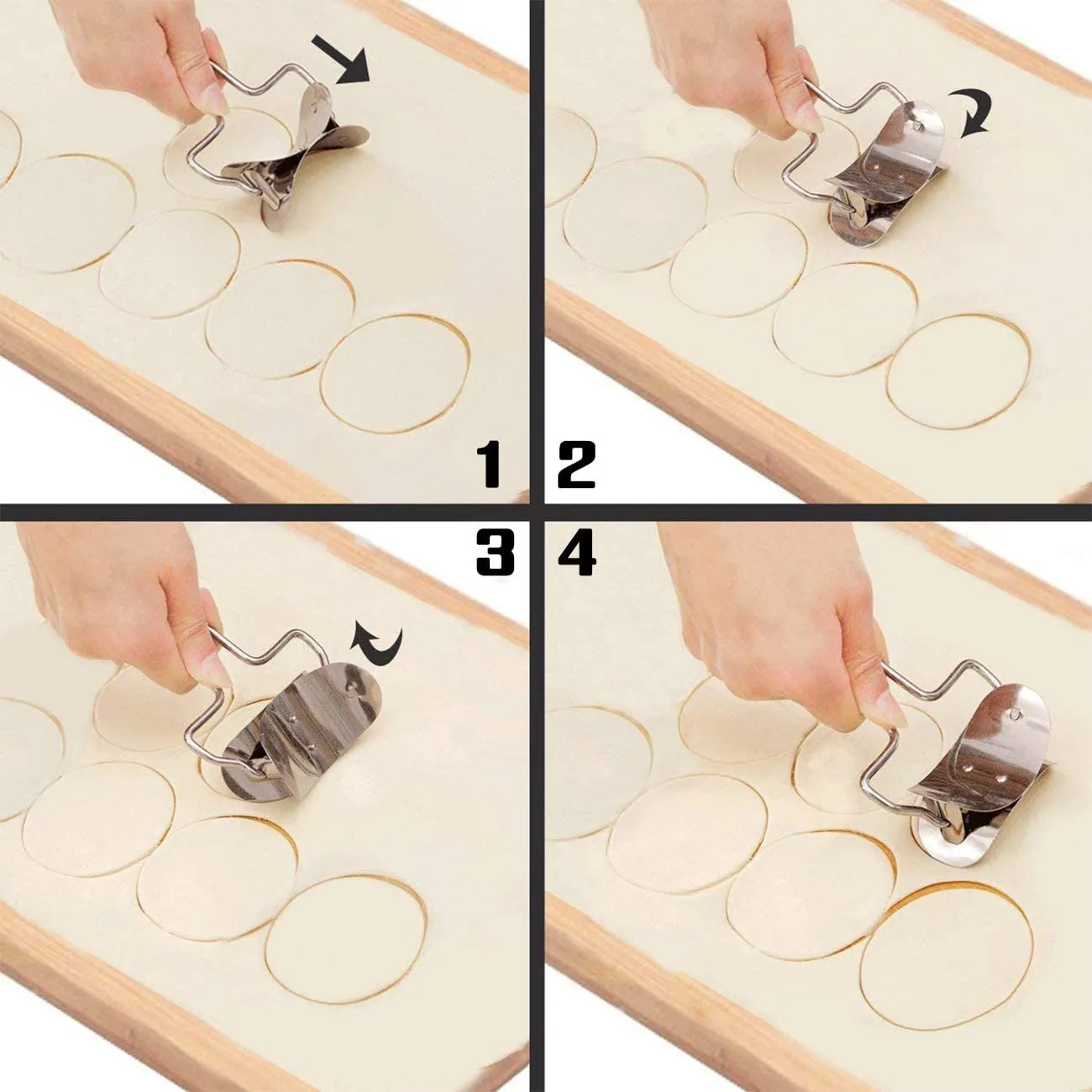 1 2
3 4